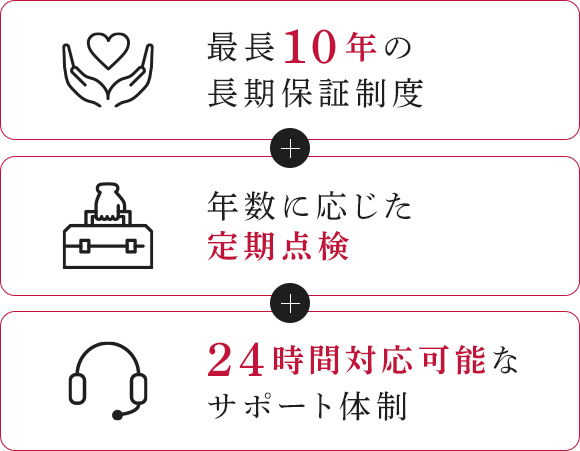 最長10年の
長期保証制度

＋

年数に応じた
定期点検

＋

24時間対応可能な
サポート体制